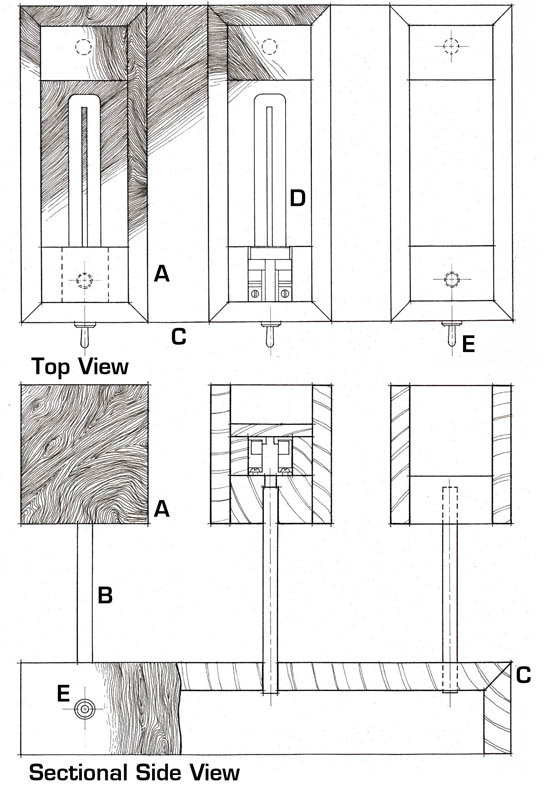 D

A

C

E

Top View

A

B

E

C

Sectional Side View